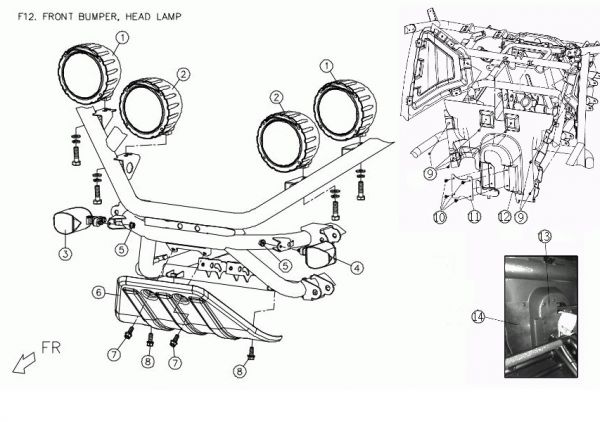 F12. FRONT BUMPER, HEAD LAMP

1
2
2
1
3
5
5
4
6
7
8
7
8
FR
9
10
11
12
9
13
14