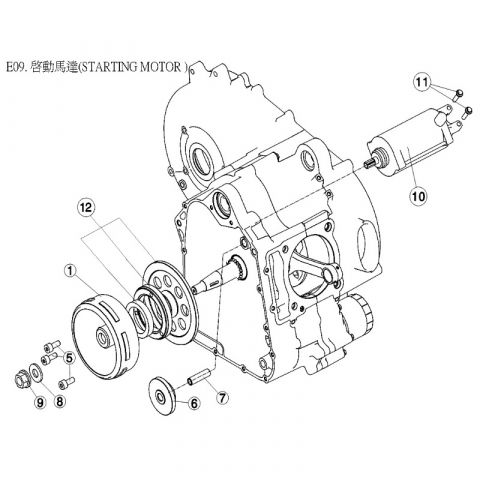 E09. 啓動馬達(STARTING MOTOR )

11

10

12

1

5

9

8

6

7