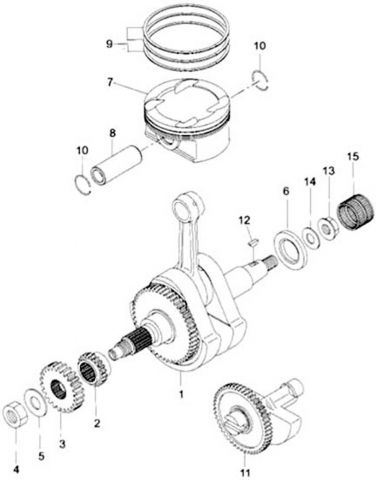 9
10
7
8
10
15
13
14
6
12
1
2
3
5
4
11