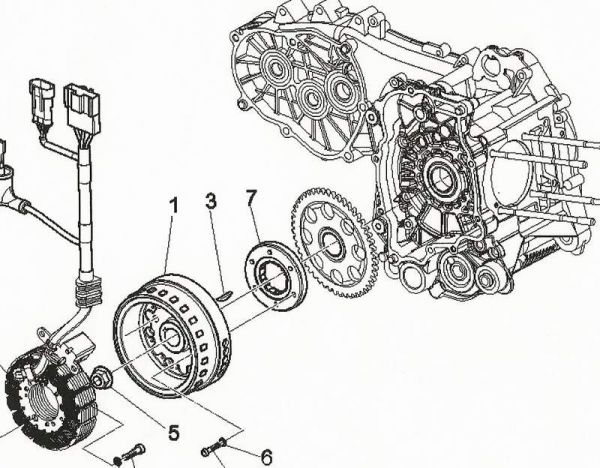 1
3
7
5
6