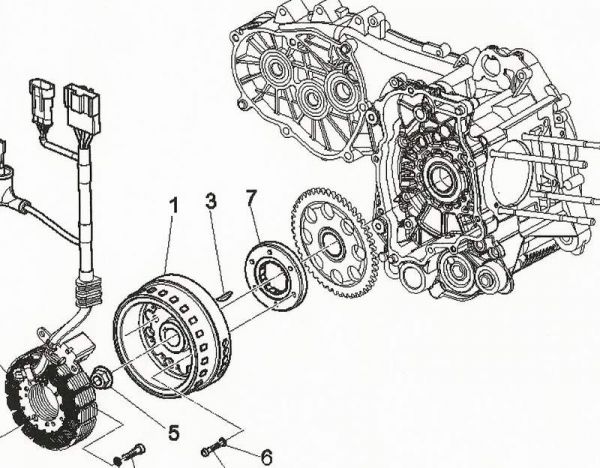 1
3
7
5
6