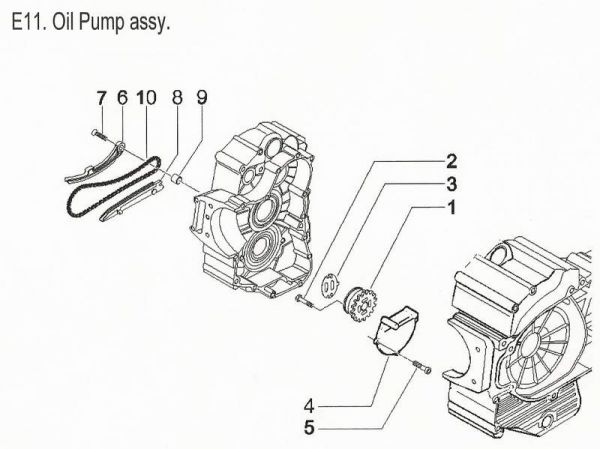 E11. Oil Pump assy.

7 6 10 8 9

2
3
1

4
5