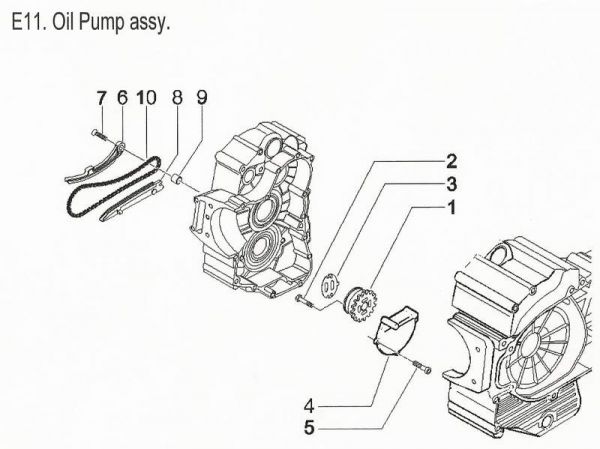 E11. Oil Pump assy.

7 6 10 8 9

2
3
1

4
5