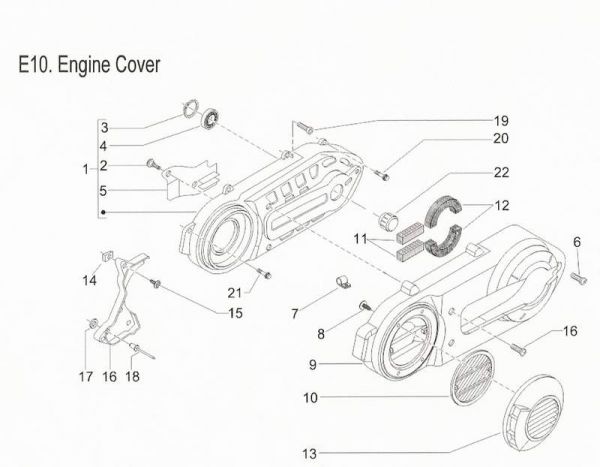 E10. Engine Cover

3
4
1
2
5
19
20
22
12
11
6
14
21
15
7
8
16
9
17
16
18
10
13