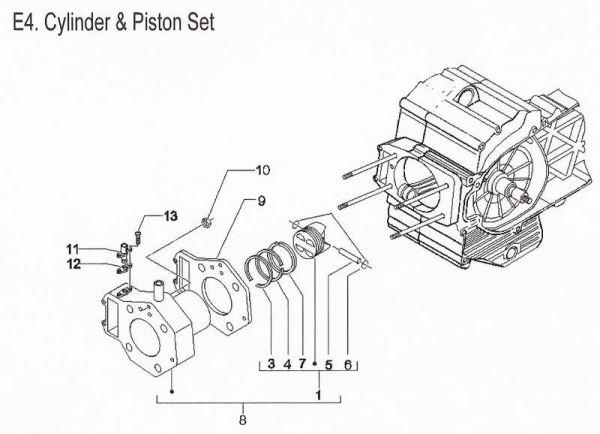 E4. Cylinder & Piston Set

10

9

13

11

12

3 4 7 5 6

1

8