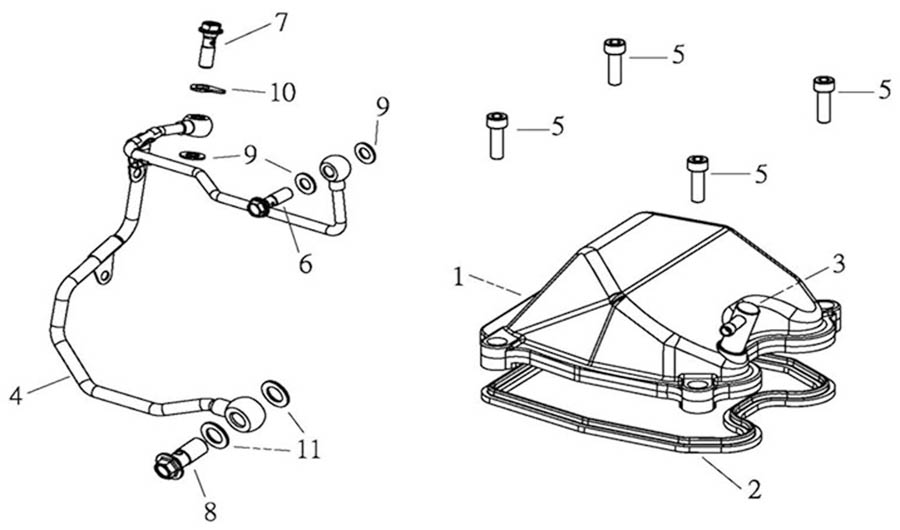 7
10
9
9
6
4
11
8
5
5
5
5
1
3
2