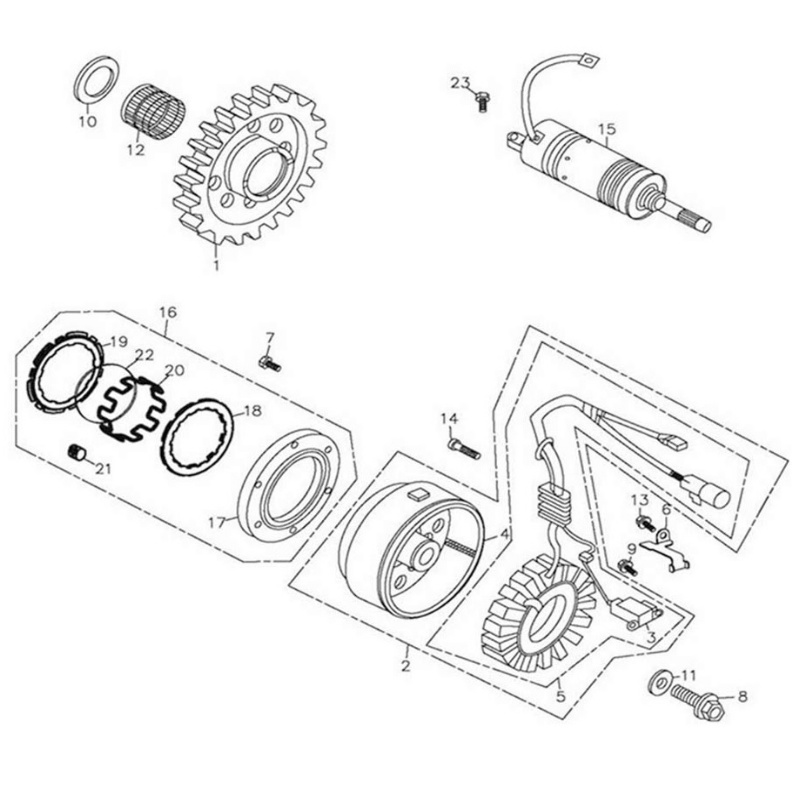 10
12
1
23
15
16
19
22
20
18
21
17
7
14
4
2
13
6
9
3
5
11
8