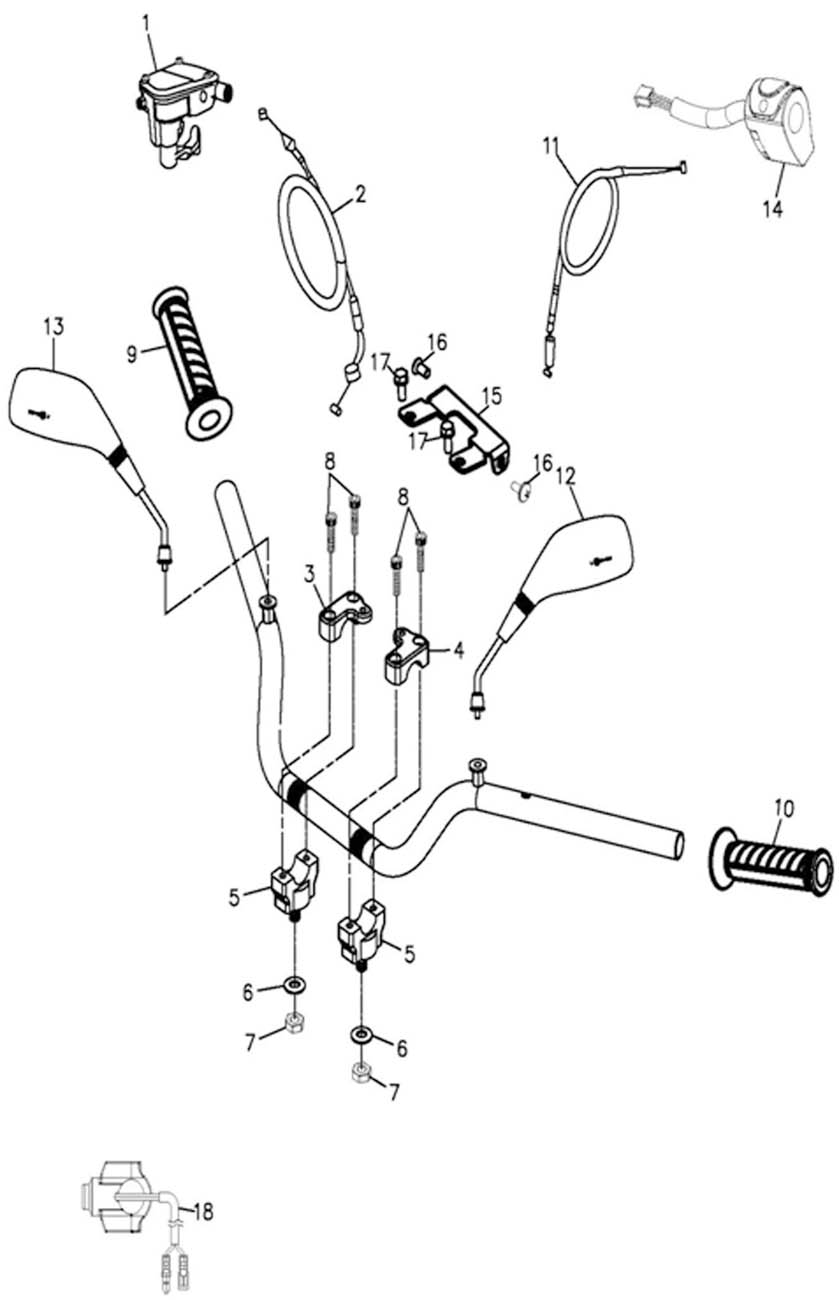 1
2
11
14
13
9
16
17
15
17
16
12
8
8
3
4
10
5
5
6
7
6
7
18