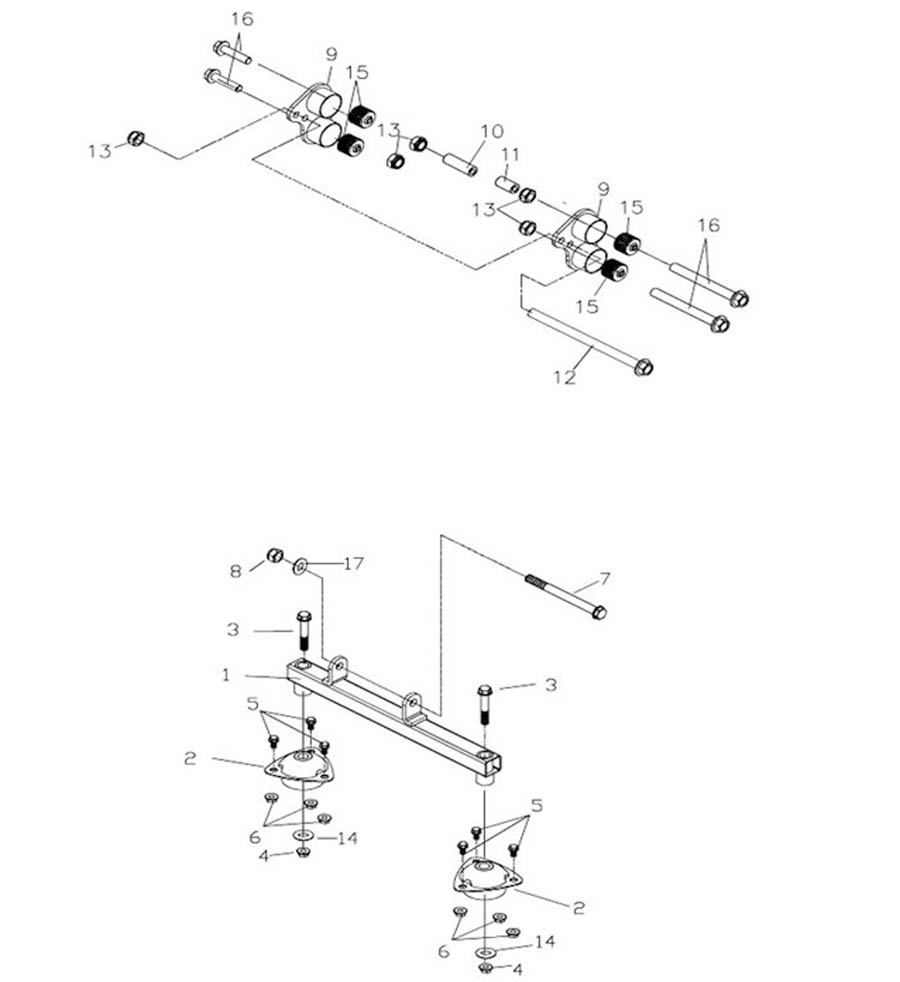 16
9
15
13
13
10
11
13
9
15
16
15
12

8
17
7
3
1
3
5
2
6
14
4
5
2
6
14
4