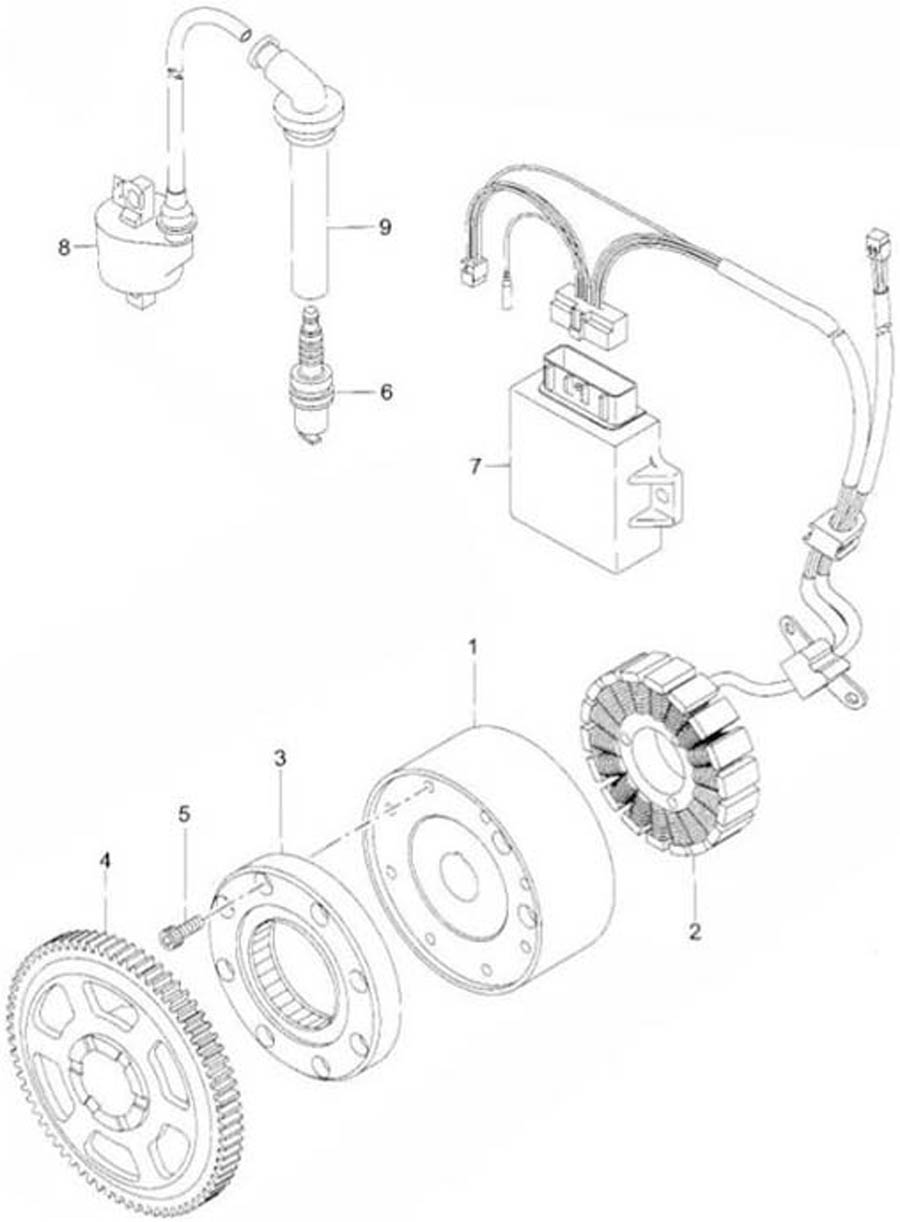 8
9
6
7
1
3
5
4
2