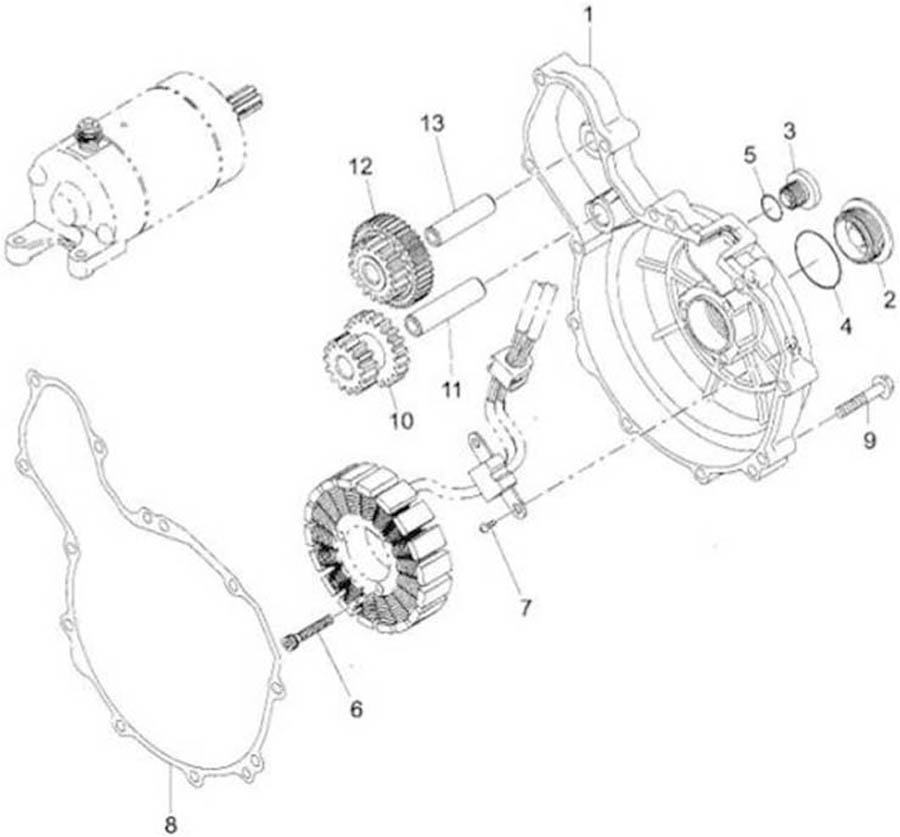 1
13
3
5
12
2
4
11
10
9
7
6
8