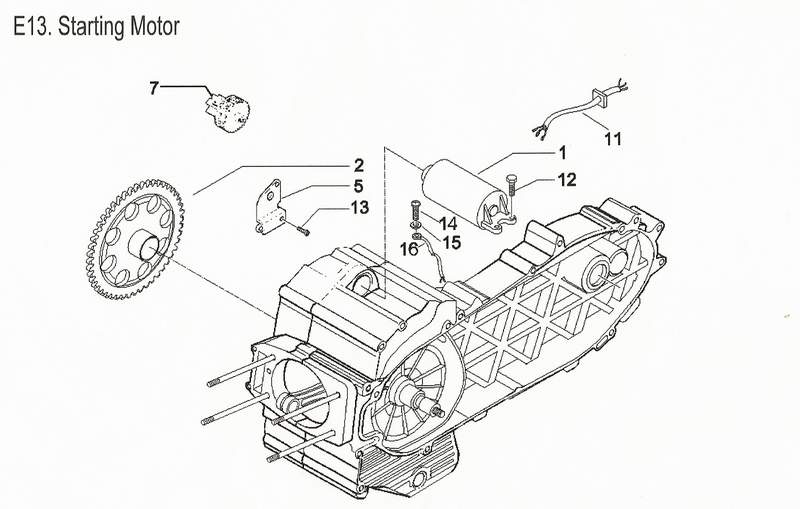 E13. Starting Motor

7
11
1
2
12
5
13
14
15
16