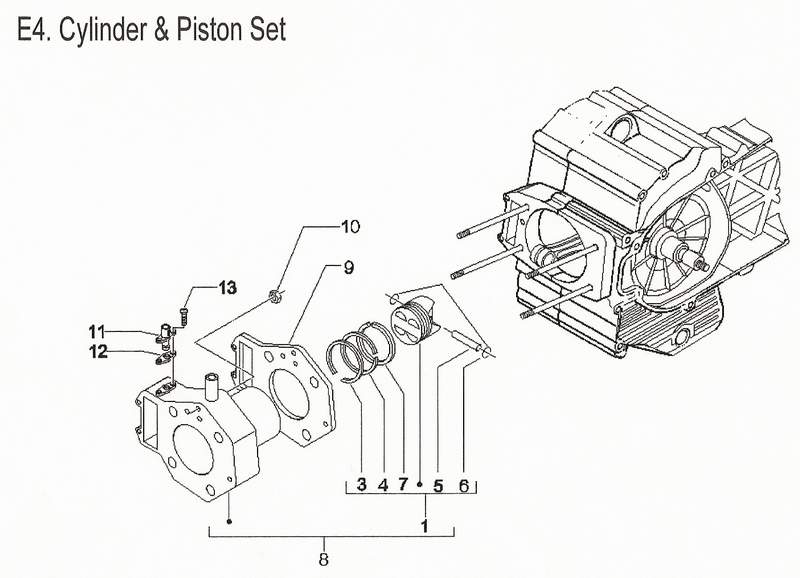 E4. Cylinder & Piston Set

10
9
13
11
12
3 4 7 5 6
1
8