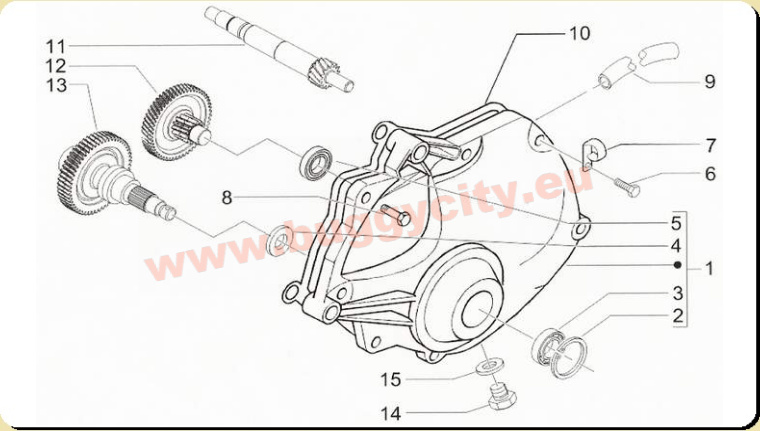 11
12
13
10
9
7
6
8
5
4
1
3
2
15
14
www.buggycity.eu