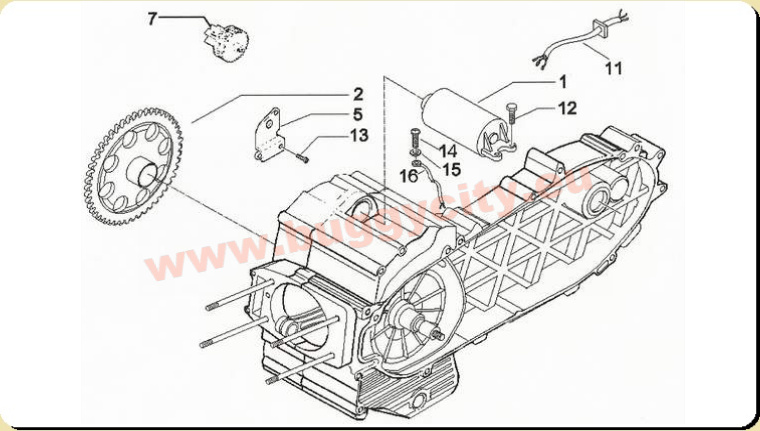 7

11

1

2

12

5

13

14

15

16

www.buggycity.eu